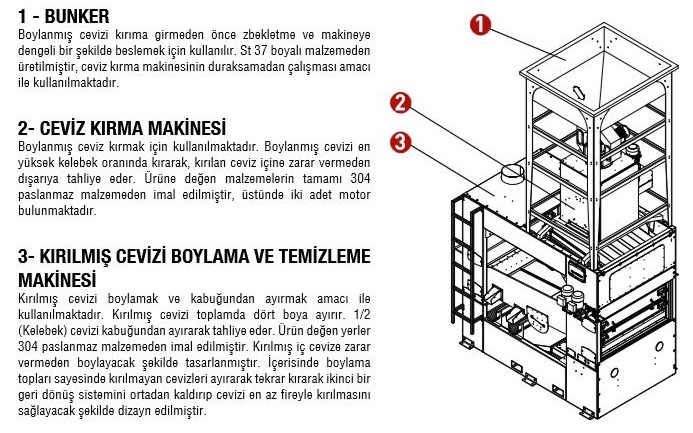 1 - BUNKER

Boylanmış cevizi kırıma girmeden önce zbekletme ve makineye dengeli bir şekilde beslemek için kullanılır. St 37 boyalı malzemeden üretilmiştir, ceviz kırma makinesinin duraksamadan çalışması amacı ile kullanılmaktadır.

2- CEVİZ KIRMA MAKİNESİ

Boylanmış ceviz kırmak için kullanılmaktadır. Boylanmış cevizi en yüksek kelebek oranında kırarak, kırılan ceviz içine zarar vermeden dışarıya tahliye eder. Ürüne değen malzemelerin tamamı 304 paslanmaz malzemeden imal edilmiştir, üstünde iki adet motor bulunmaktadır.

3- KIRILMIŞ CEVİZİ BOYLAMA VE TEMİZLEME MAKİNESİ

Kırılmış cevizi boylamak ve kabuğundan ayırmak amacı ile kullanılmaktadır. Kırılmış cevizi toplamda dört boya ayırır. 1/2 (Kelebek) cevizi kabuğundan ayırarak tahliye eder. Ürün değen yerler 304 paslanmaz malzemeden imal edilmiştir. Kırılmış iç cevize zarar vermeden boylayacak şekilde tasarlanmıştır. İçerisinde boylama topları sayesinde kırılmayan cevizleri ayırarak tekrar kırarak ikinci bir geri dönüş sistemini ortadan kaldırıp cevizi en az fireyle kırılmasını sağlayacak şekilde dizayn edilmiştir.

1

2

3